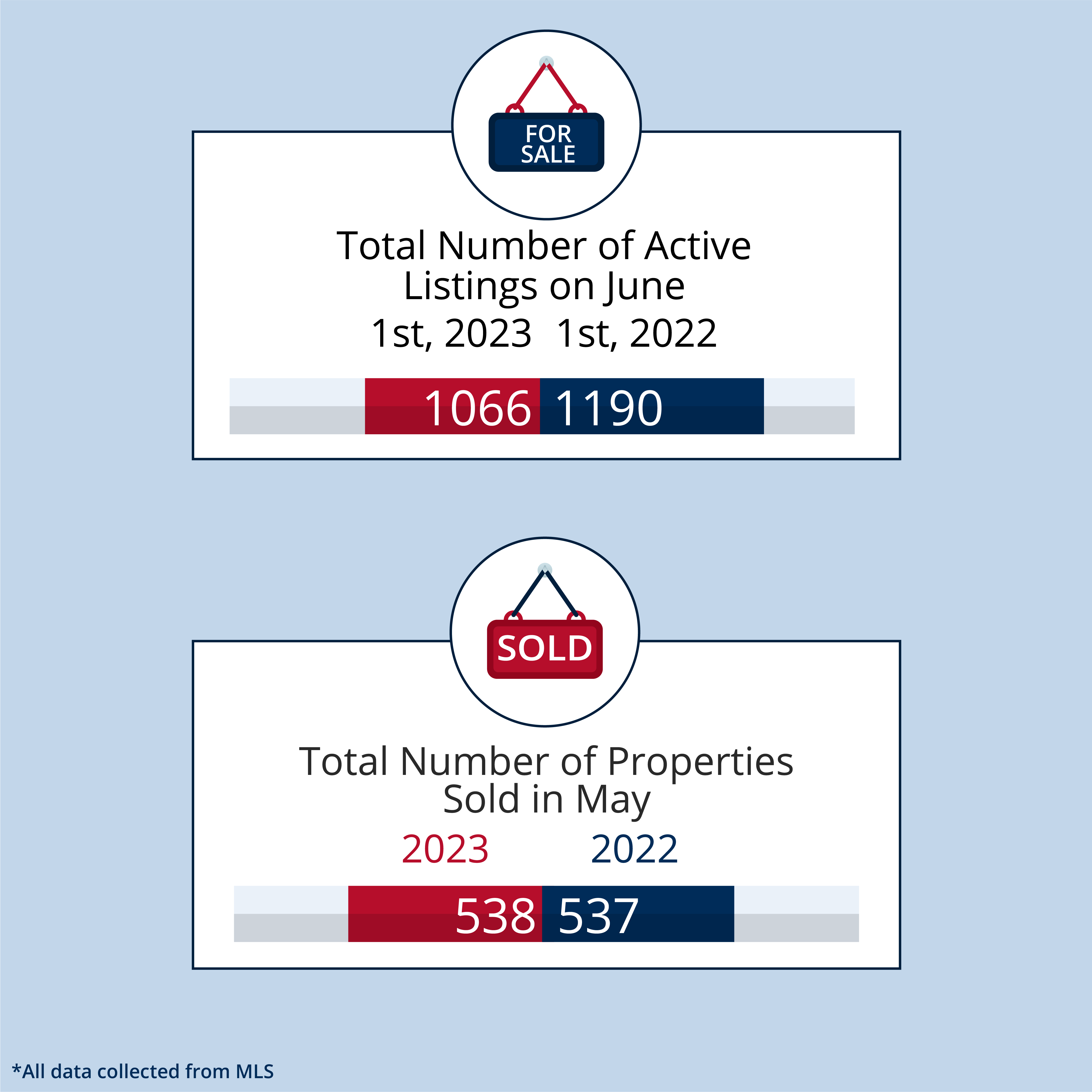 FOR SALE

Total Number of Active Listings on June

1st, 2023 1st, 2022

1066 1190

SOLD

Total Number of Properties Sold in May

2023 2022

538 537

*All data collected from MLS